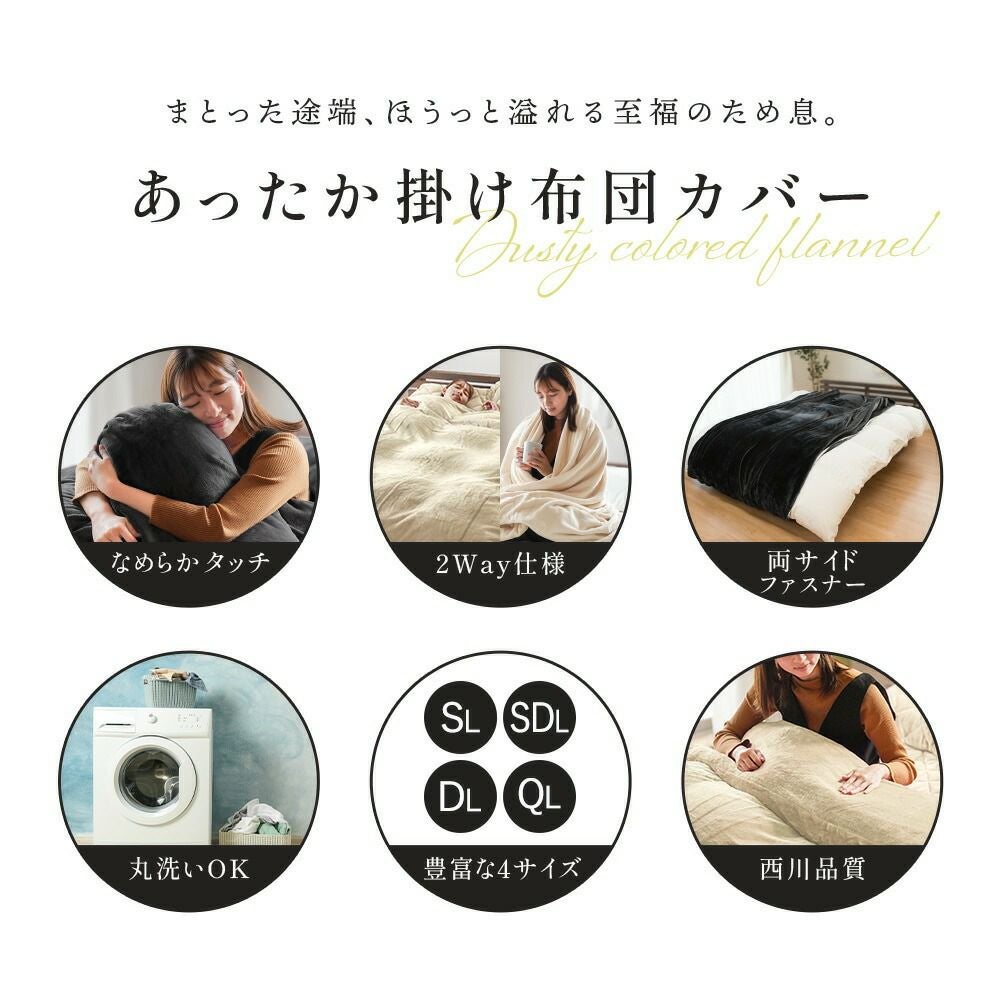 まとった途端、ほうっと溢れる至福のため息。

あったか掛け布団カバー
Dusty colored flannel

なめらかタッチ

2Way仕様

両サイド
ファスナー

丸洗いOK

SL
SDL
DL
QL

豊富な4サイズ

西川品質