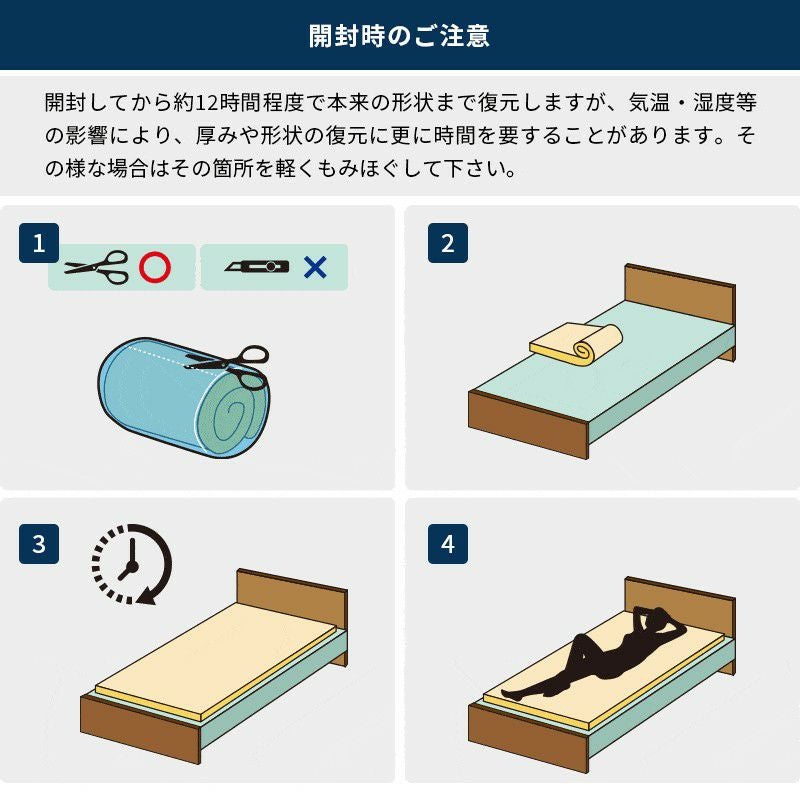 開封時のご注意

開封してから約12時間程度で本来の形状まで復元しますが、気温・湿度等の影響により、厚みや形状の復元に更に時間を要することがあります。その様な場合はその箇所を軽くもみほぐして下さい。

1

○

×

2

3

4