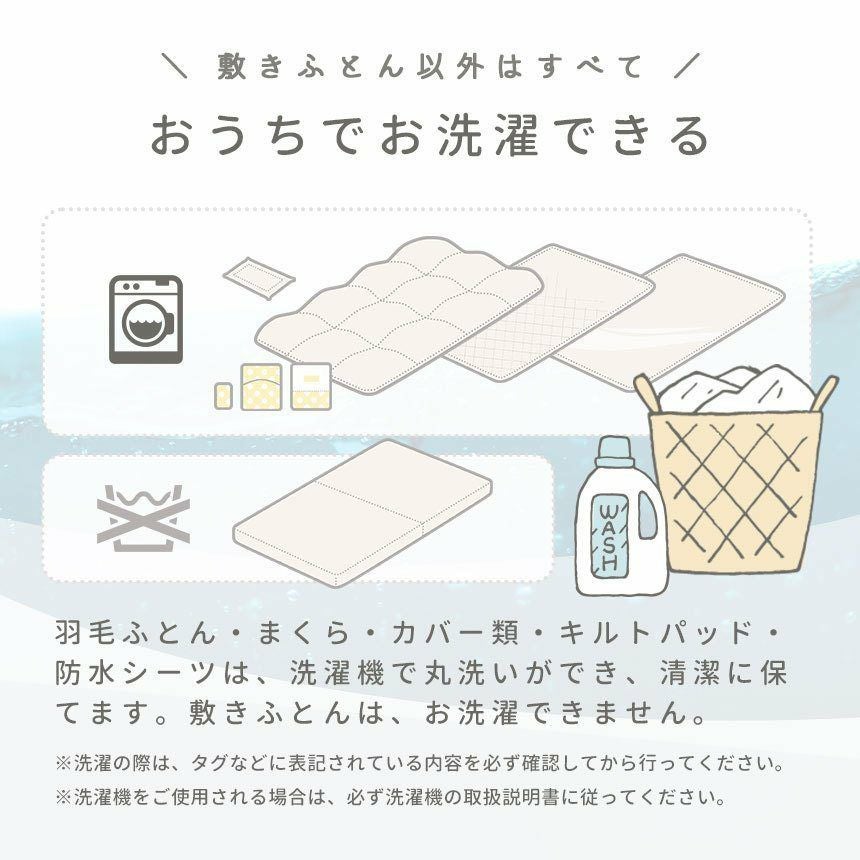 ＼ 敷きふとん以外はすべて ／

おうちでお洗濯できる

WASH

羽毛ふとん・まくら・カバー類・キルトパッド・防水シーツは、洗濯機で丸洗いができ、清潔に保てます。敷きふとんは、お洗濯できません。

※洗濯の際は、タグなどに表記されている内容を必ず確認してから行ってください。
※洗濯機をご使用される場合は、必ず洗濯機の取扱説明書に従ってください。