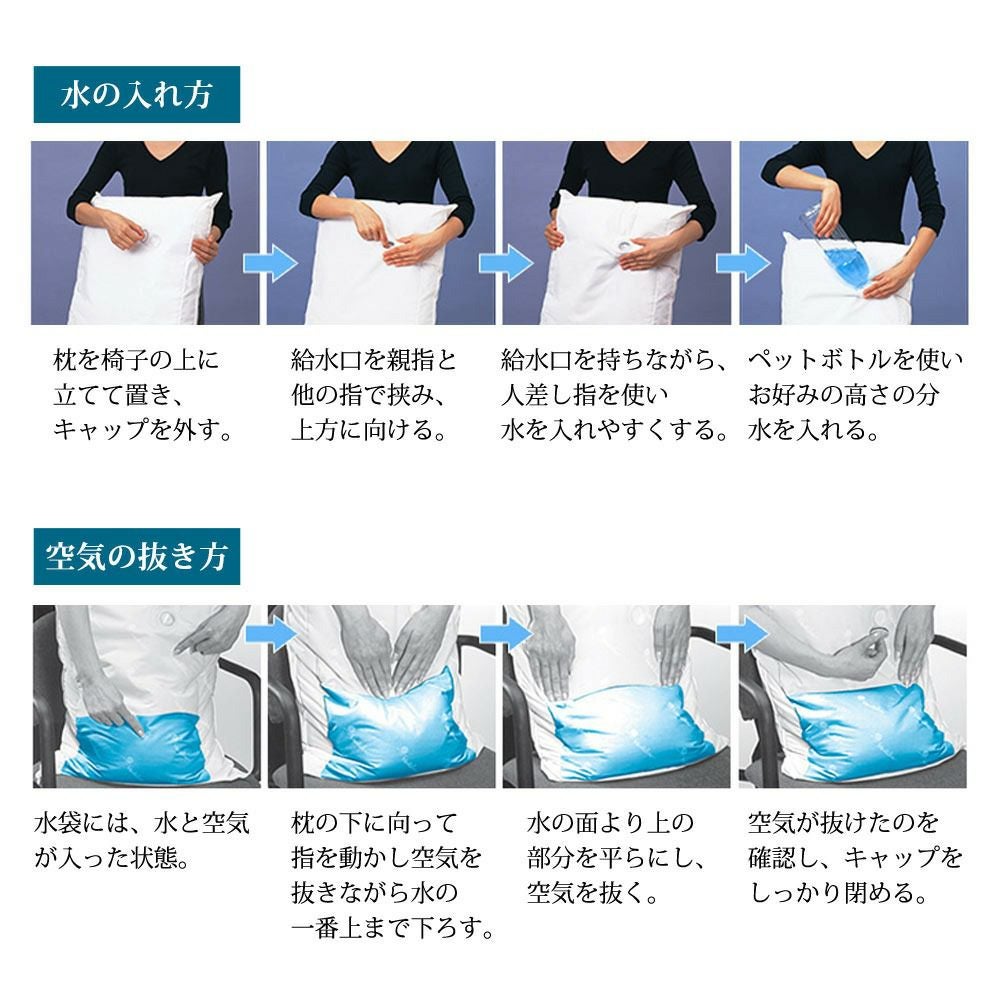 水の入れ方

枕を椅子の上に立てて置き、キャップを外す。

給水口を親指と他の指で挟み、上方に向ける。

給水口を持ちながら、人差し指を使い水を入れやすくする。

ペットボトルを使いお好みの高さの分水を入れる。

空気の抜き方

水袋には、水と空気が入った状態。

枕の下に向って指を動かし空気を抜きながら水の一番上まで下ろす。

水の面より上の部分を平らにし、空気を抜く。

空気が抜けたのを確認し、キャップをしっかり閉める。