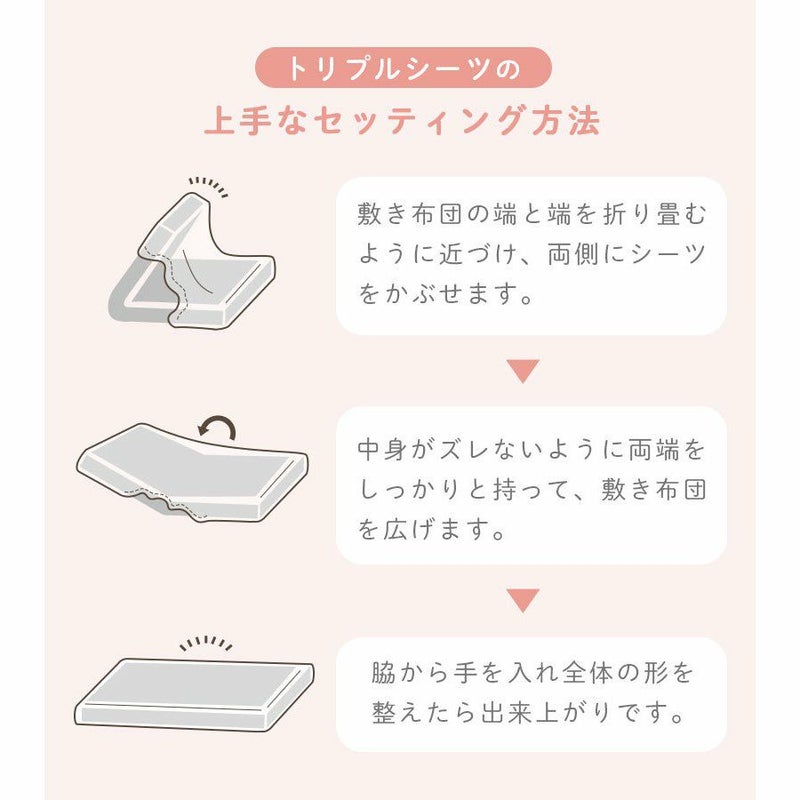 トリプルシーツの

上手なセッティング方法

敷き布団の端と端を折り畳むように近づけ、両側にシーツをかぶせます。

中身がズレないように両端をしっかりと持って、敷き布団を広げます。

脇から手を入れ全体の形を整えたら出来上がりです。