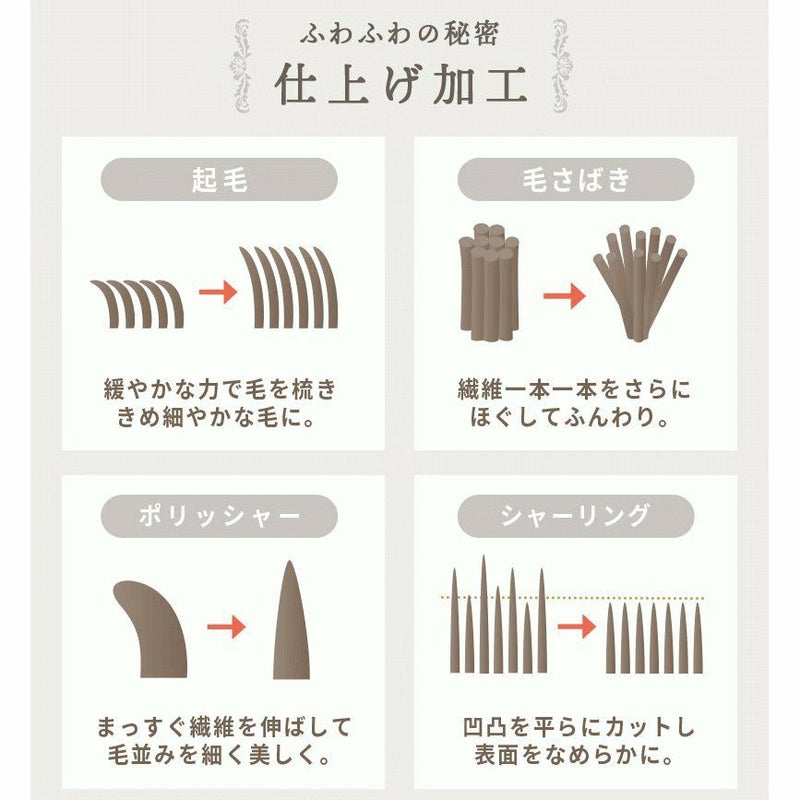 ふわふわの秘密
仕上げ加工

起毛

緩やかな力で毛を梳き
きめ細やかな毛に。

毛さばき

繊維一本一本をさらに
ほぐしてふんわり。

ポリッシャー

まっすぐ繊維を伸ばして
毛並みを細く美しく。

シャーリング

凹凸を平らにカットし
表面をなめらかに。