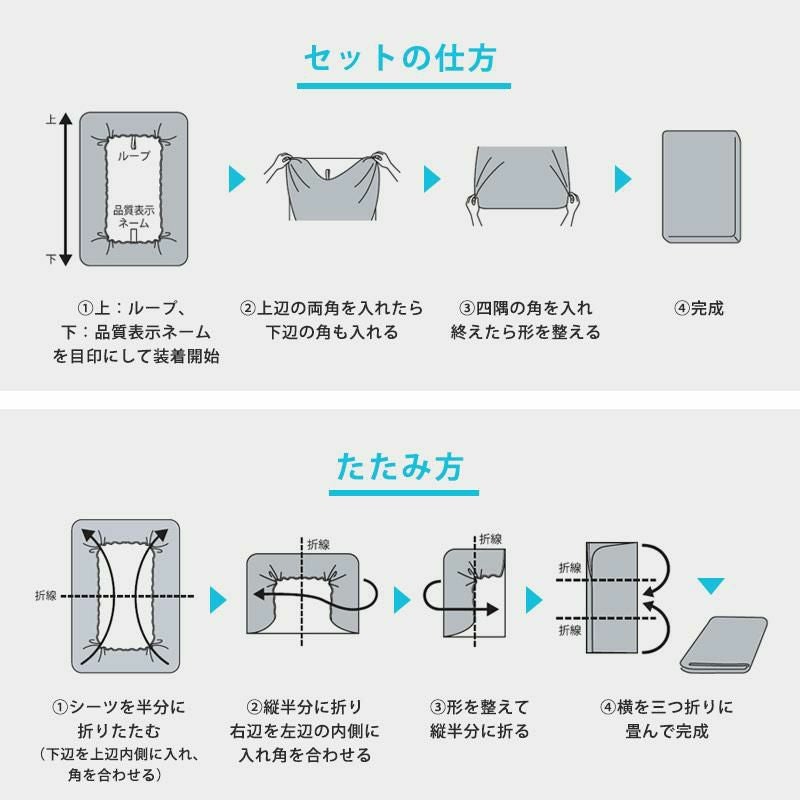 セットの仕方

上

ループ

品質表示ネーム

下

①上：ループ、下：品質表示ネームを目印にして装着開始

②上辺の両角を入れたら下辺の角も入れる

③四隅の角を入れ終えたら形を整える

④完成

たたみ方

折線

折線

折線

折線

折線

①シーツを半分に折りたたむ
（下辺を上辺内側に入れ、角を合わせる）

②縦半分に折り右辺を左辺の内側に入れ角を合わせる

③形を整えて縦半分に折る

④横を三つ折りに畳んで完成