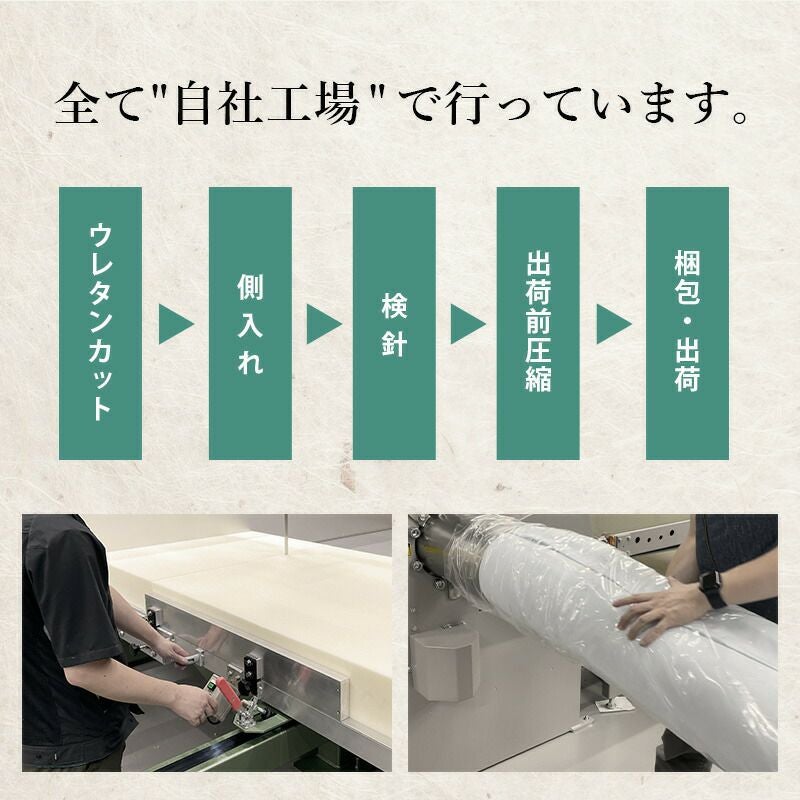 全て"自社工場"で行っています。

ウレタンカット

側入れ

検針

出荷前圧縮

梱包・出荷