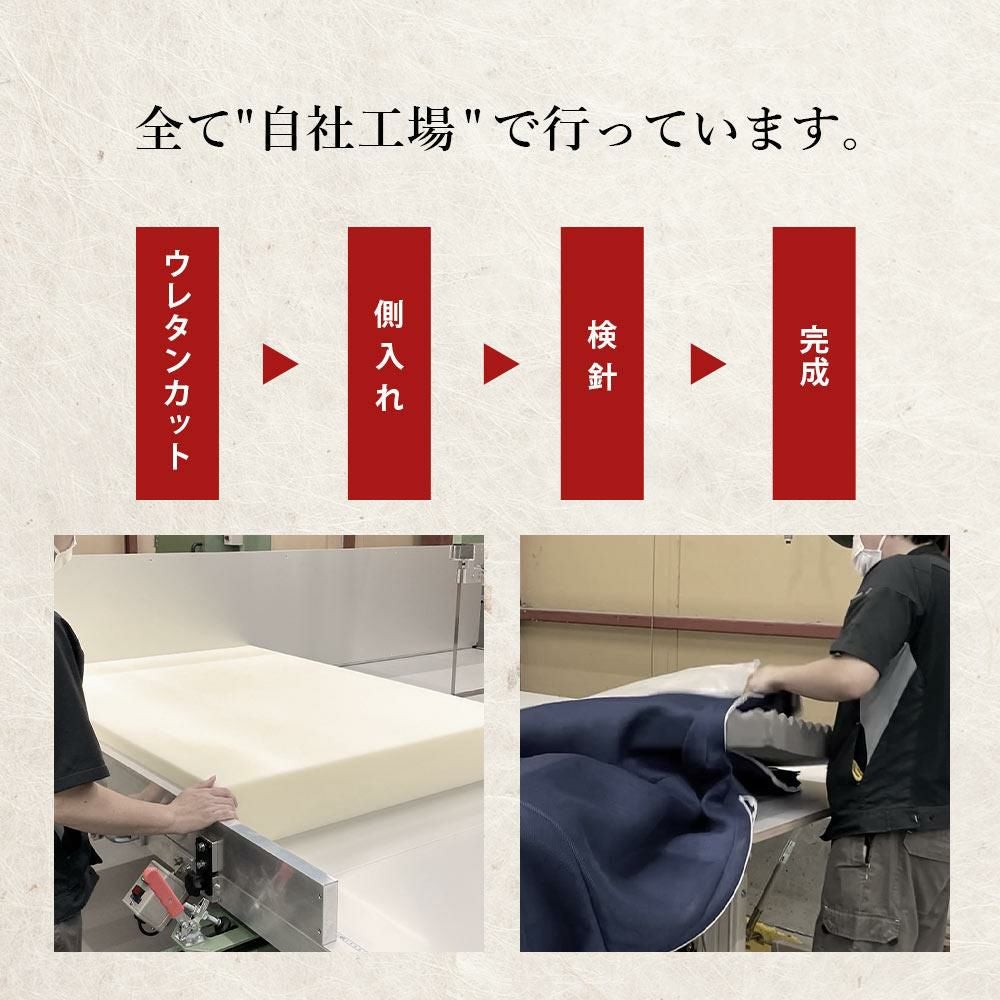 全て"自社工場"で行っています。

ウレタンカット

側入れ

検針

完成