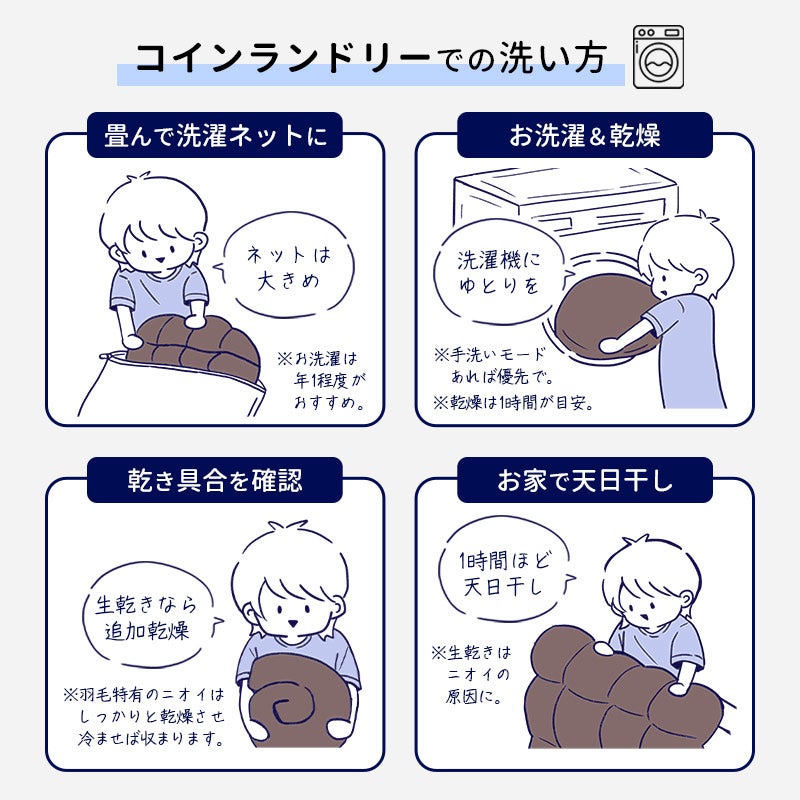 コインランドリーでの洗い方

畳んで洗濯ネットに

ネットは大きめ

※お洗濯は年1程度がおすすめ。

お洗濯＆乾燥

洗濯機にゆとりを

※手洗いモードあれば優先で。
※乾燥は1時間が目安。

乾き具合を確認

生乾きなら追加乾燥

※羽毛特有のニオイはしっかりと乾燥させ冷ませば収まります。

お家で天日干し

1時間ほど天日干し

※生乾きはニオイの原因に。